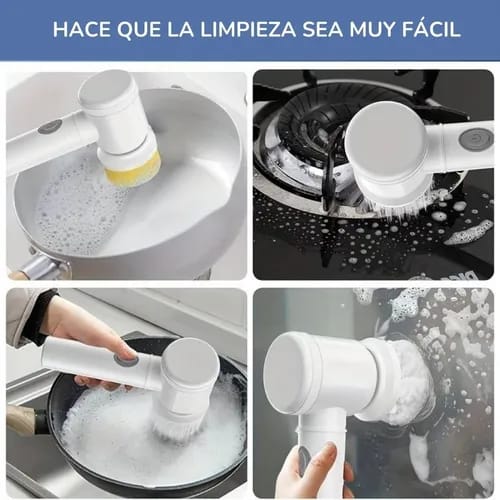 HACE QUE LA LIMPIEZA SEA MUY FÁCIL